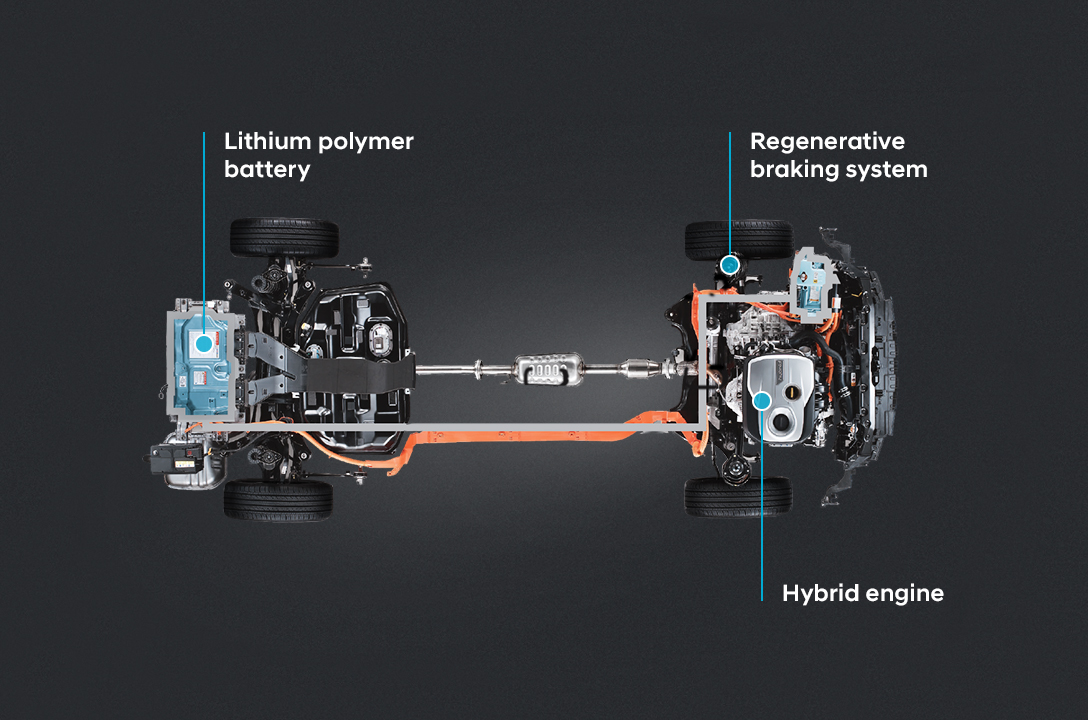 Lithium polymer battery

Regenerative braking system

Hybrid engine